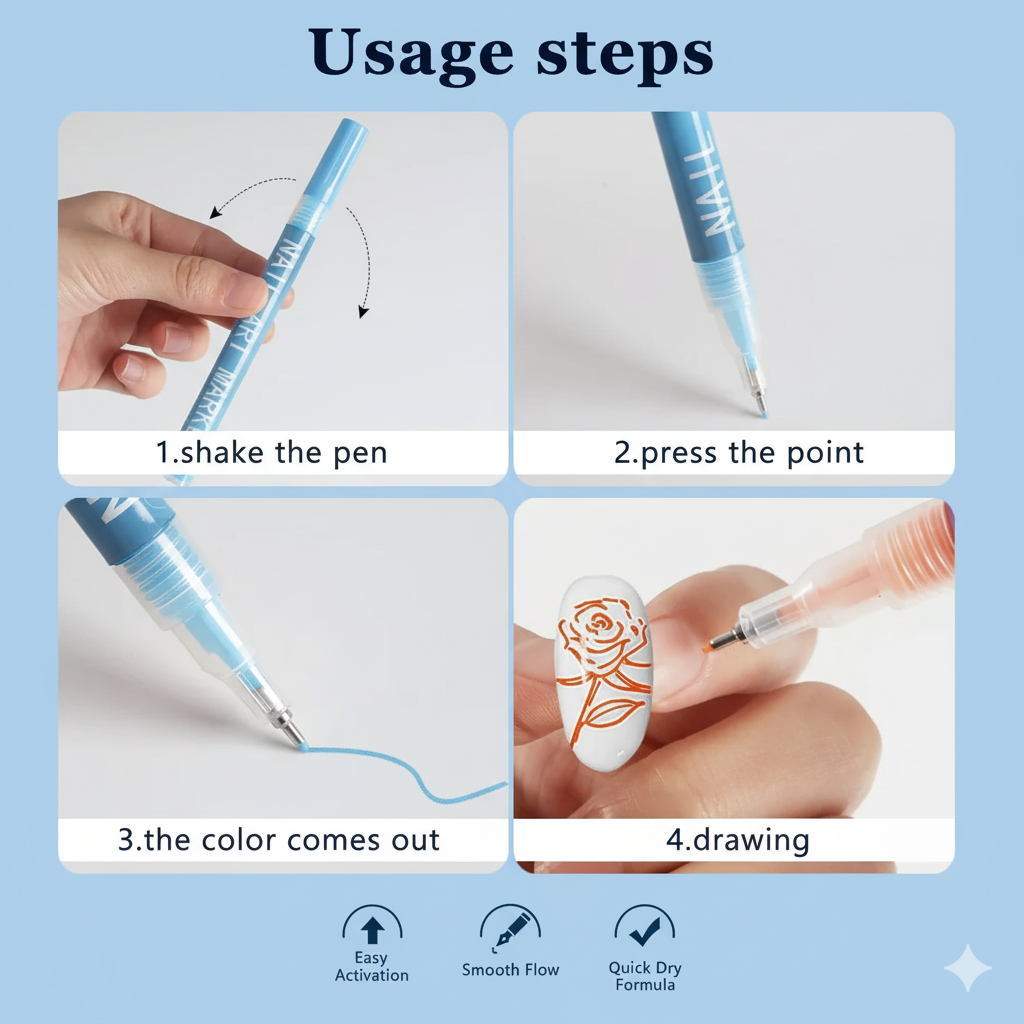 Usage steps

NAIL ART MARK

1.shake the pen

NAIL

2.press the point

3.the color comes out

4.drawing

Easy Activation

Smooth Flow

Quick Dry Formula