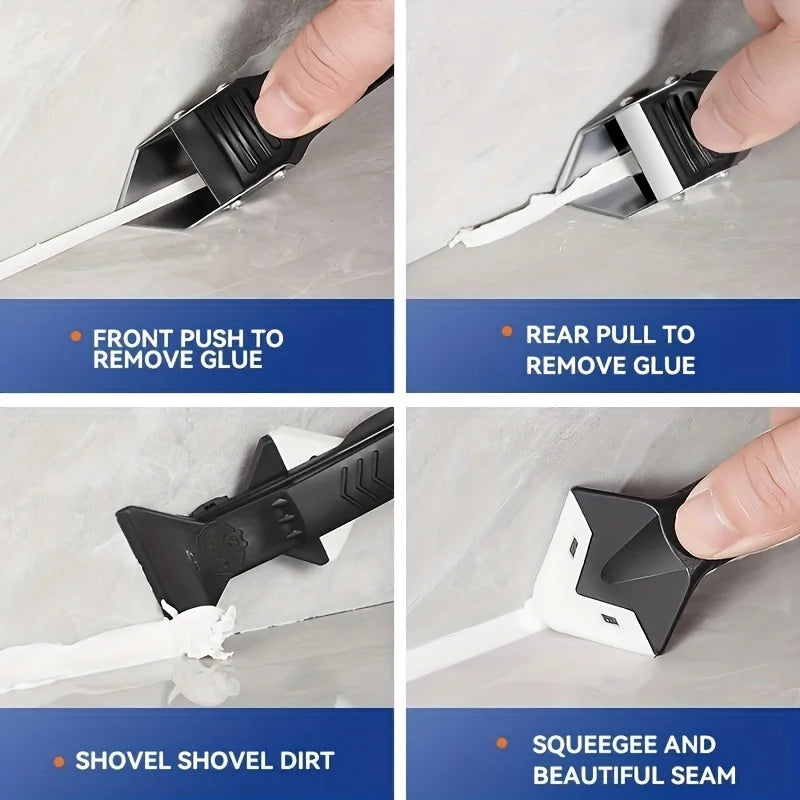 FRONT PUSH TO REMOVE GLUE

REAR PULL TO REMOVE GLUE

SHOVEL SHOVEL DIRT

SQUEEGEE AND BEAUTIFUL SEAM